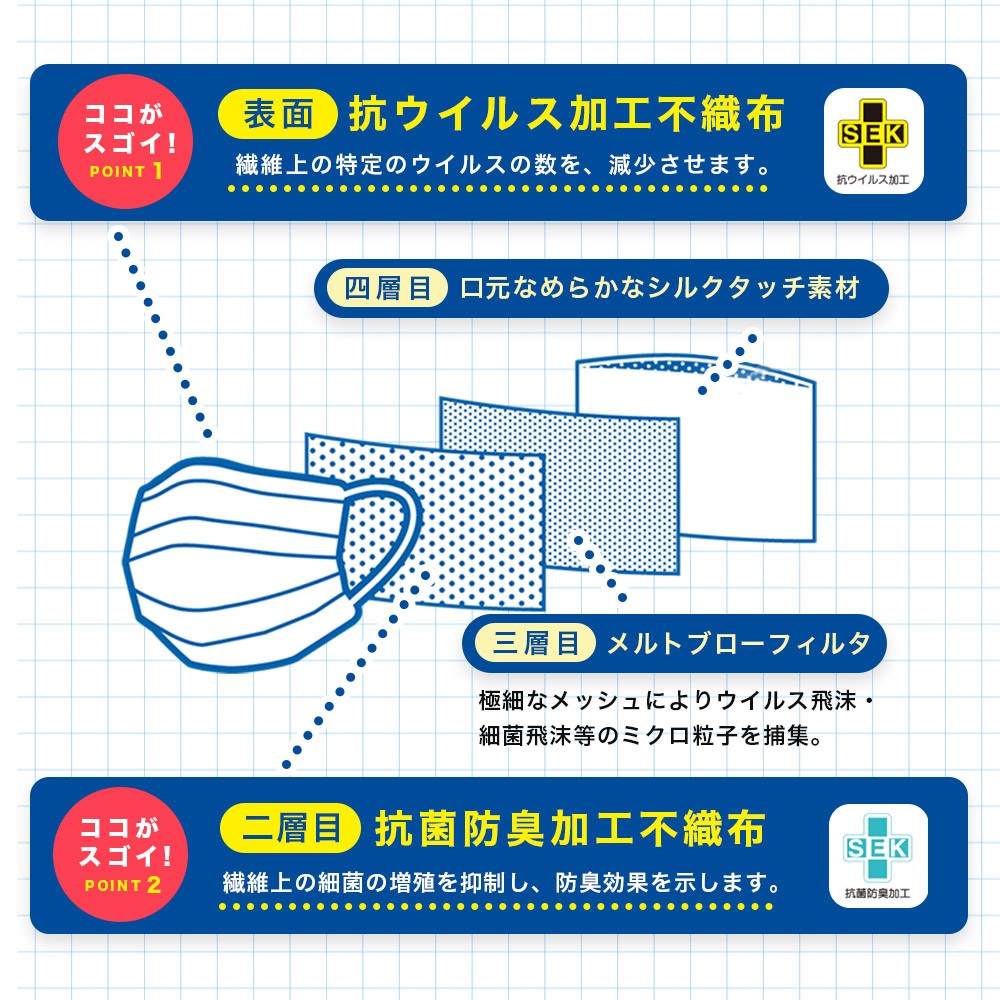 ココがスゴイ!
POINT 1

表面 抗ウイルス加工不織布

繊維上の特定のウイルスの数を、減少させます。

SEK
抗ウイルス加工

四層目 口元なめらかなシルクタッチ素材

三層目 メルトブローフィルタ

極細なメッシュによりウイルス飛沫・細菌飛沫等のミクロ粒子を捕集。

ココがスゴイ!
POINT 2

二層目 抗菌防臭加工不織布

繊維上の細菌の増殖を抑制し、防臭効果を示します。

SEK
抗菌防臭加工