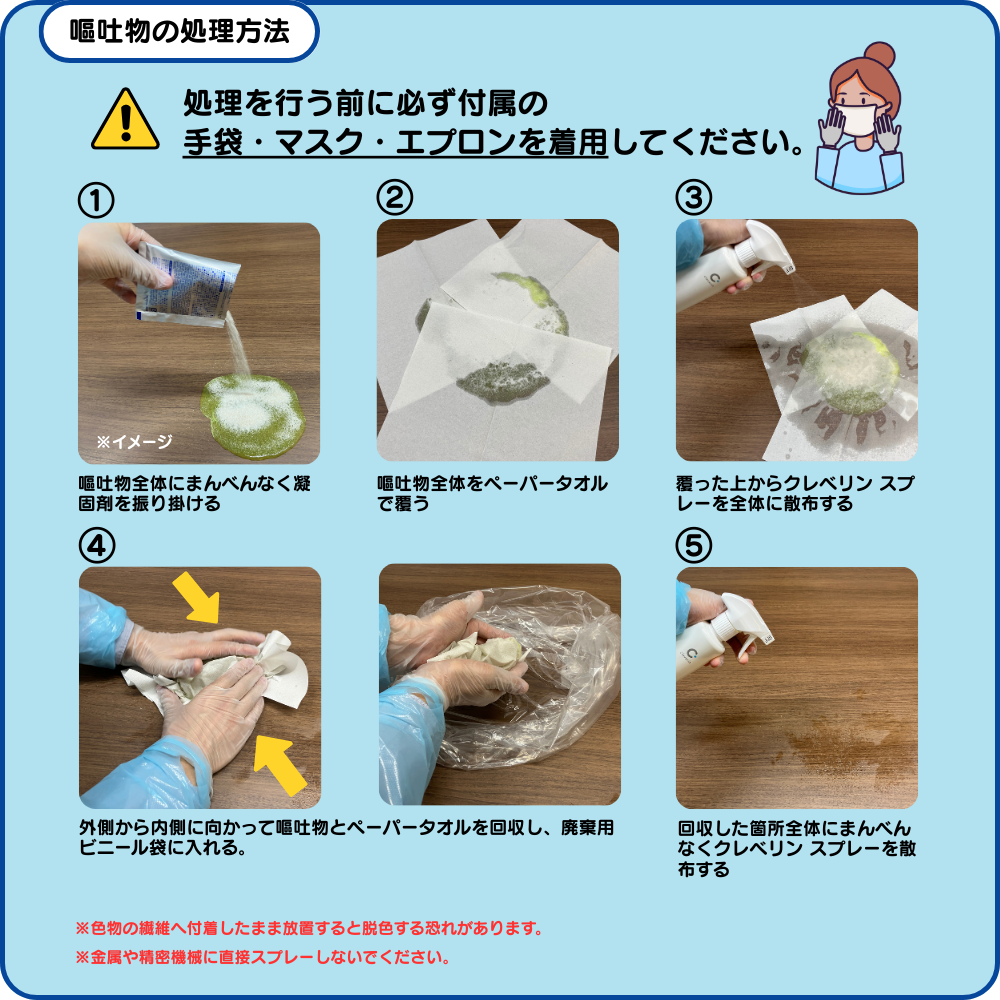 嘔吐物の処理方法

処理を行う前に必ず付属の
手袋・マスク・エプロンを着用してください。

①

※イメージ

嘔吐物全体にまんべんなく凝固剤を振り掛ける

②

嘔吐物全体をペーパータオルで覆う

③

覆った上からクレベリン スプレーを全体に散布する

④

外側から内側に向かって嘔吐物とペーパータオルを回収し、廃棄用ビニール袋に入れる。

⑤

回収した箇所全体にまんべんなくクレベリン スプレーを散布する

※色物の繊維へ付着したまま放置すると脱色する恐れがあります。

※金属や精密機械に直接スプレーしないでください。